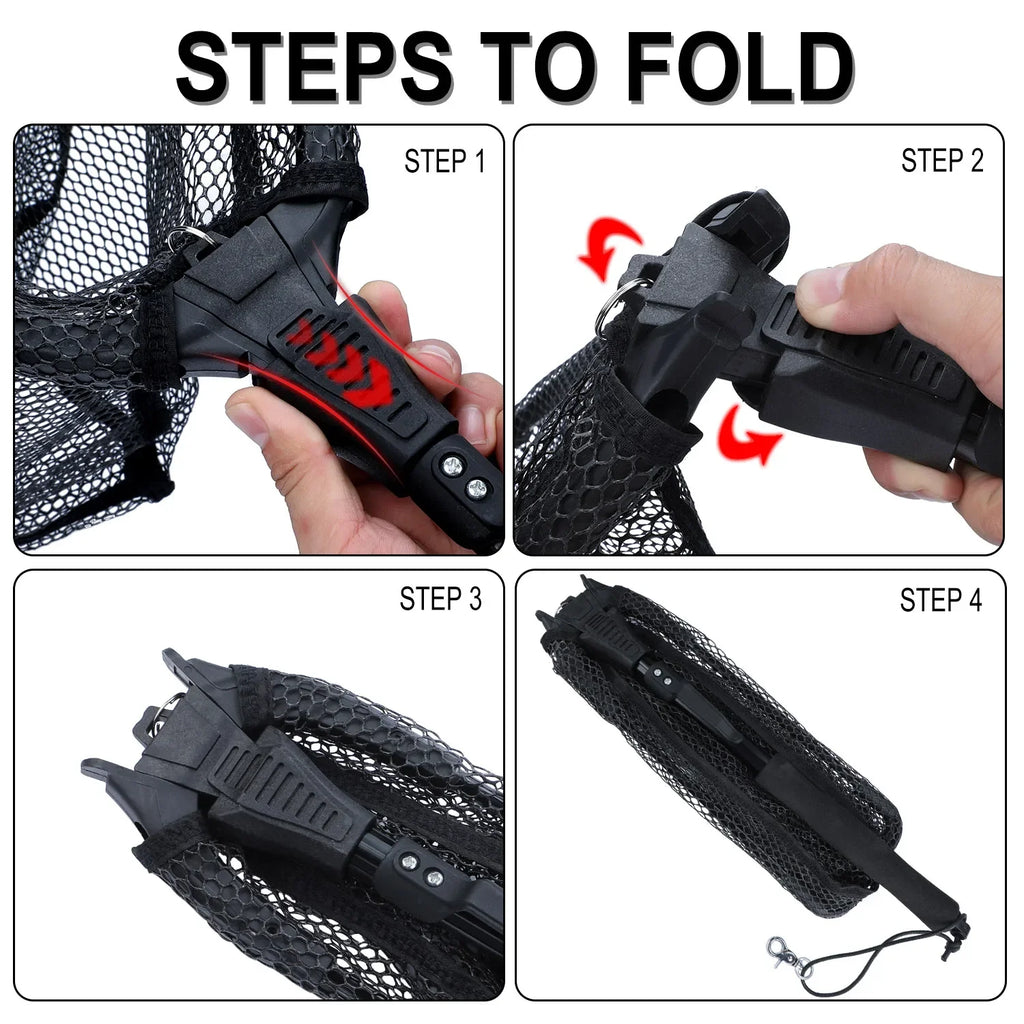 STEPS TO FOLD

STEP 1

STEP 2

STEP 3

STEP 4